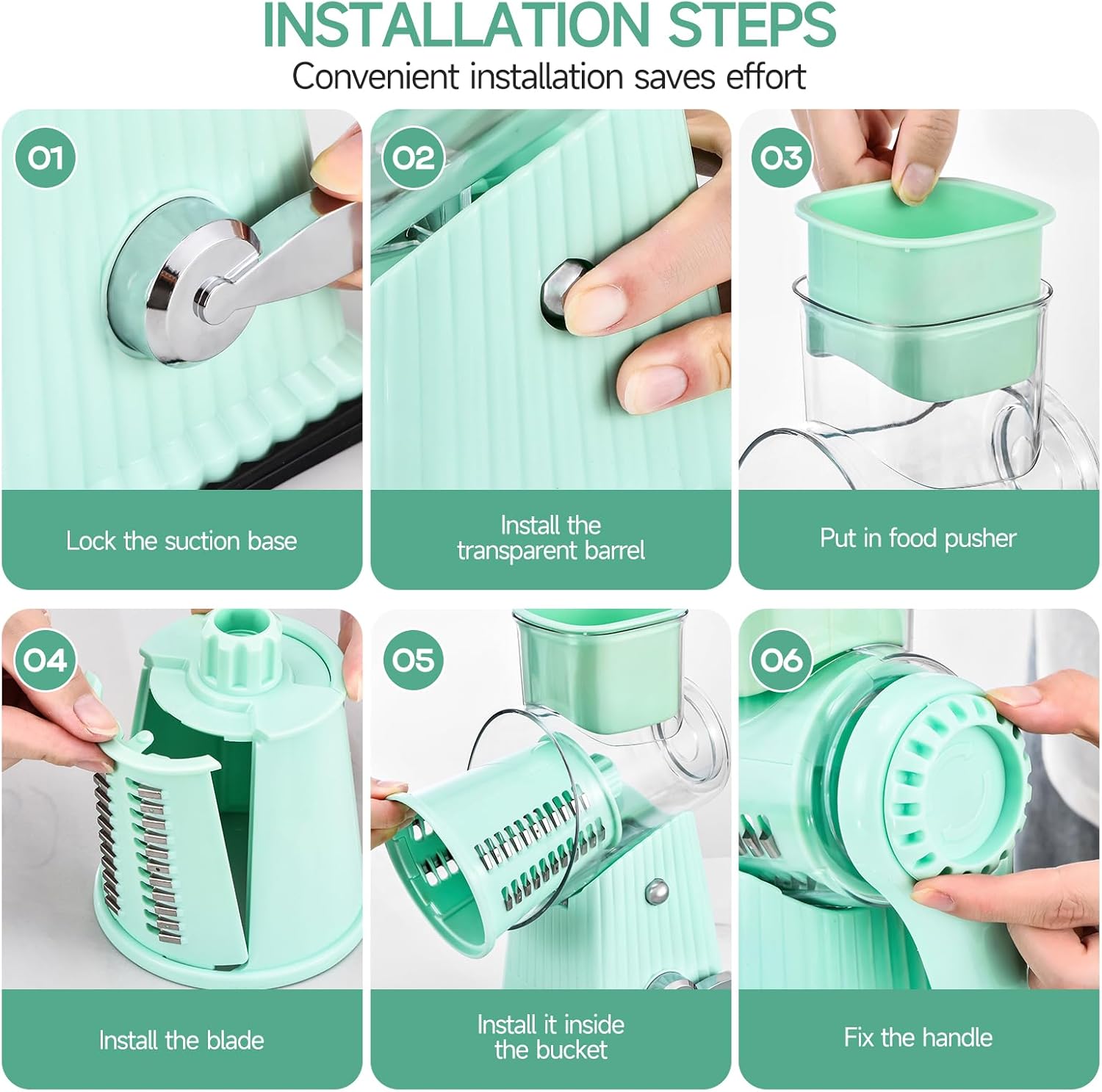 INSTALLATION STEPS
Convenient installation saves effort

01
Lock the suction base

02
Install the transparent barrel

03
Put in food pusher

04
Install the blade

05
Install it inside the bucket

06
Fix the handle