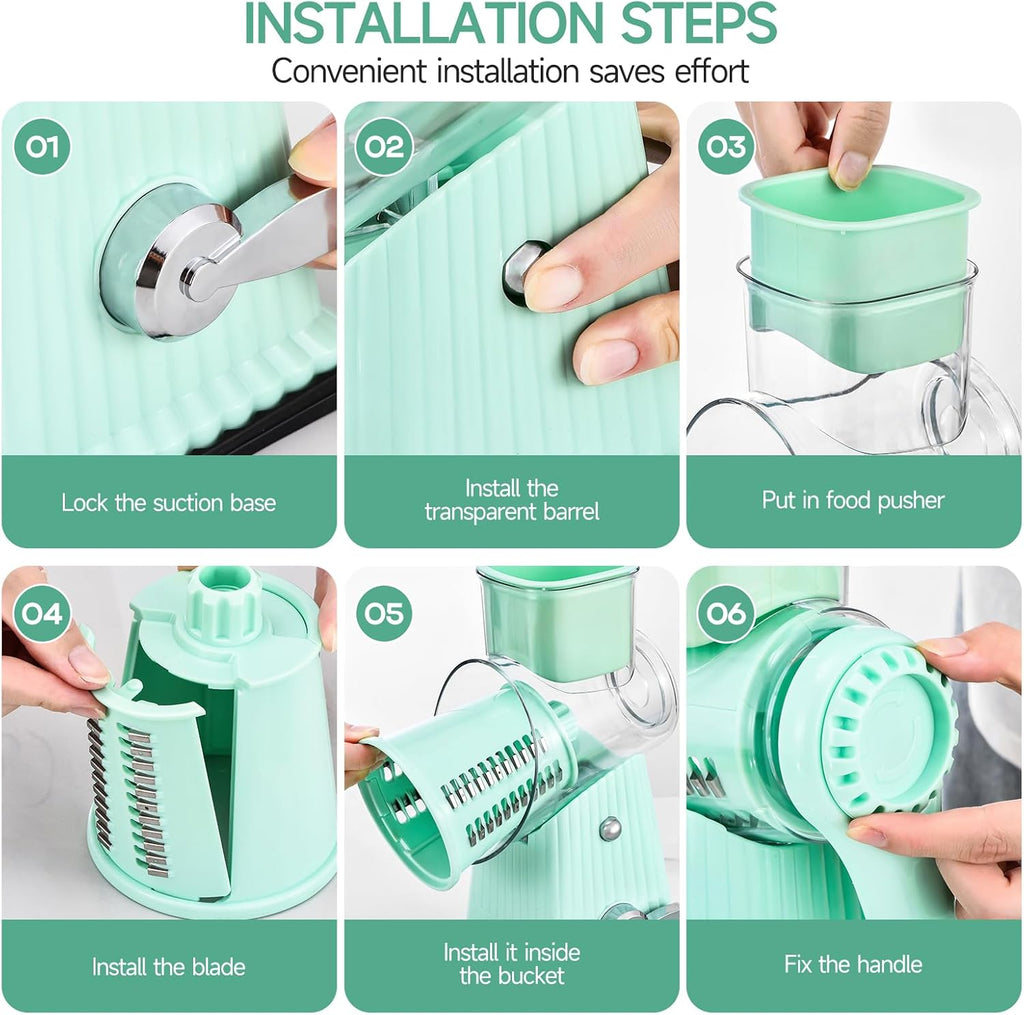 INSTALLATION STEPS

Convenient installation saves effort

01

Lock the suction base

02

Install the transparent barrel

03

Put in food pusher

04

Install the blade

05

Install it inside the bucket

06

Fix the handle